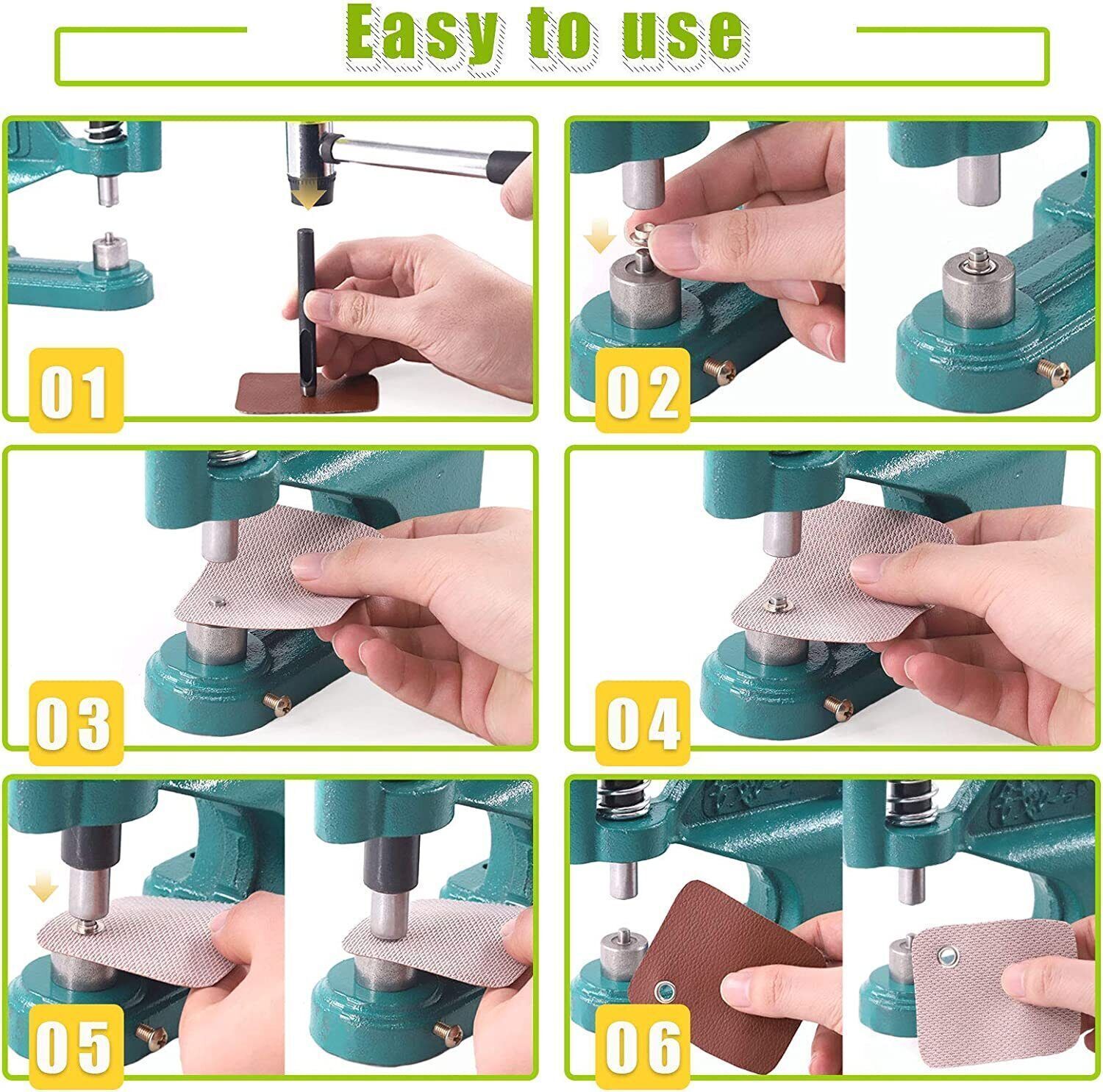 Easy to use

01

02

03

04

05

06