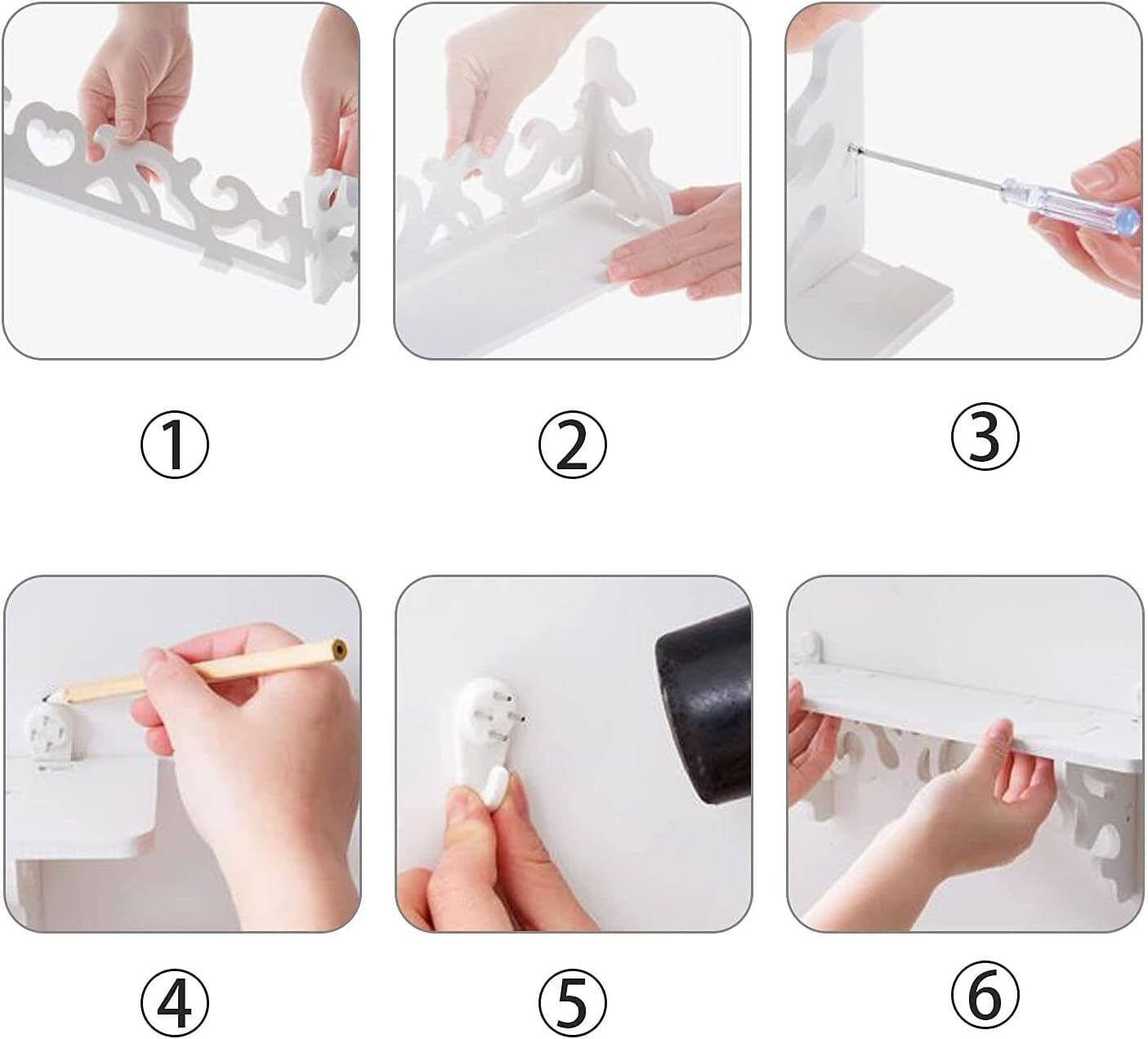 ①

②

③

④

⑤

⑥